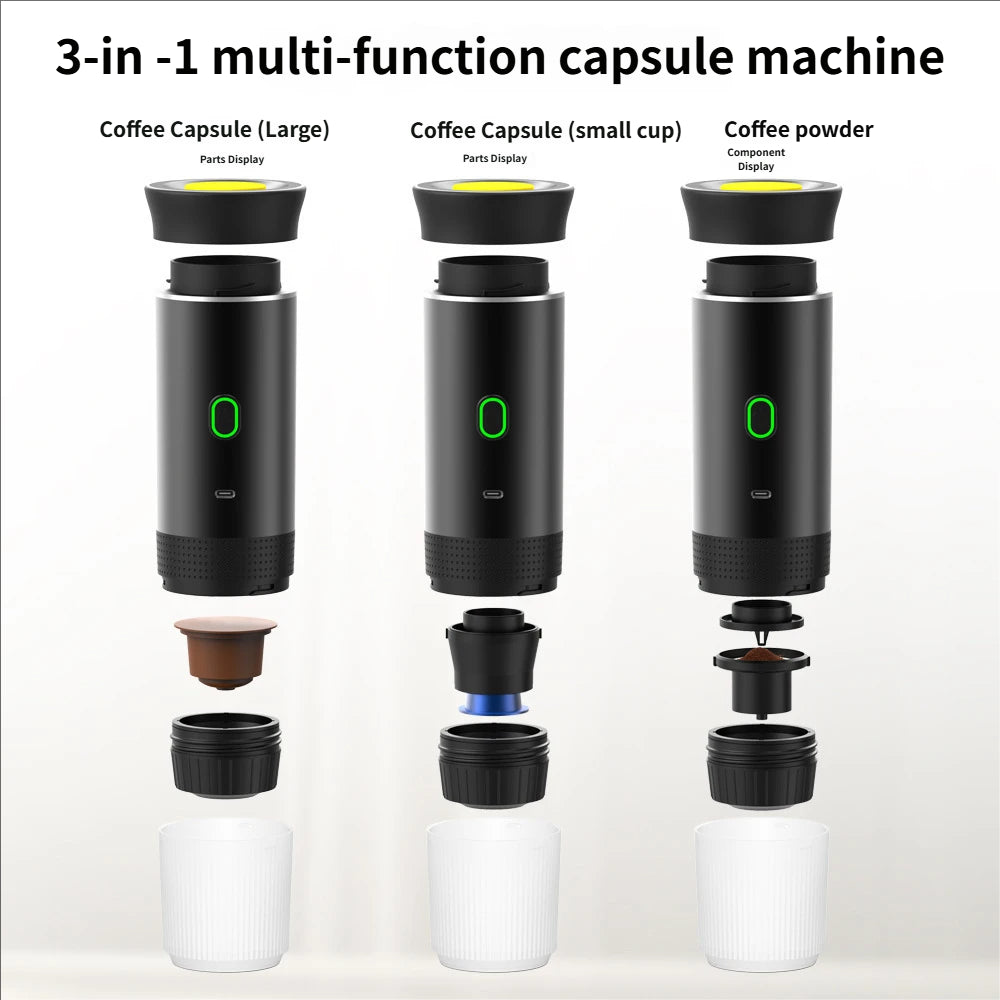 3-in -1 multi-function capsule machine

Coffee Capsule (Large)
Parts Display

Coffee Capsule (small cup)
Parts Display

Coffee powder
Component Display